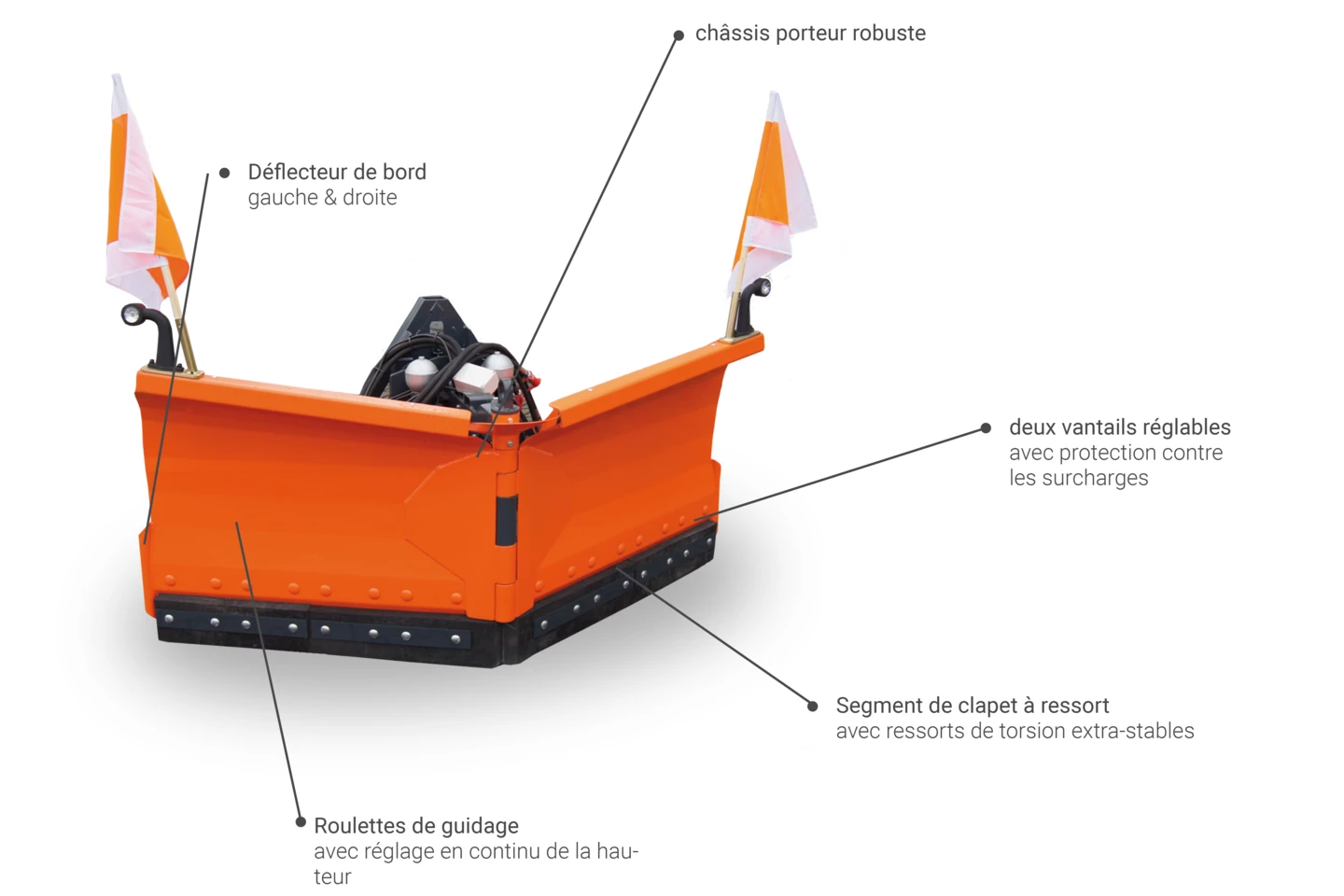 châssis porteur robuste

Déflecteur de bord
gauche & droite

deux vantails réglables
avec protection contre les surcharges

Segment de clapet à ressort
avec ressorts de torsion extra-stables

Roulettes de guidage
avec réglage en continu de la hauteur