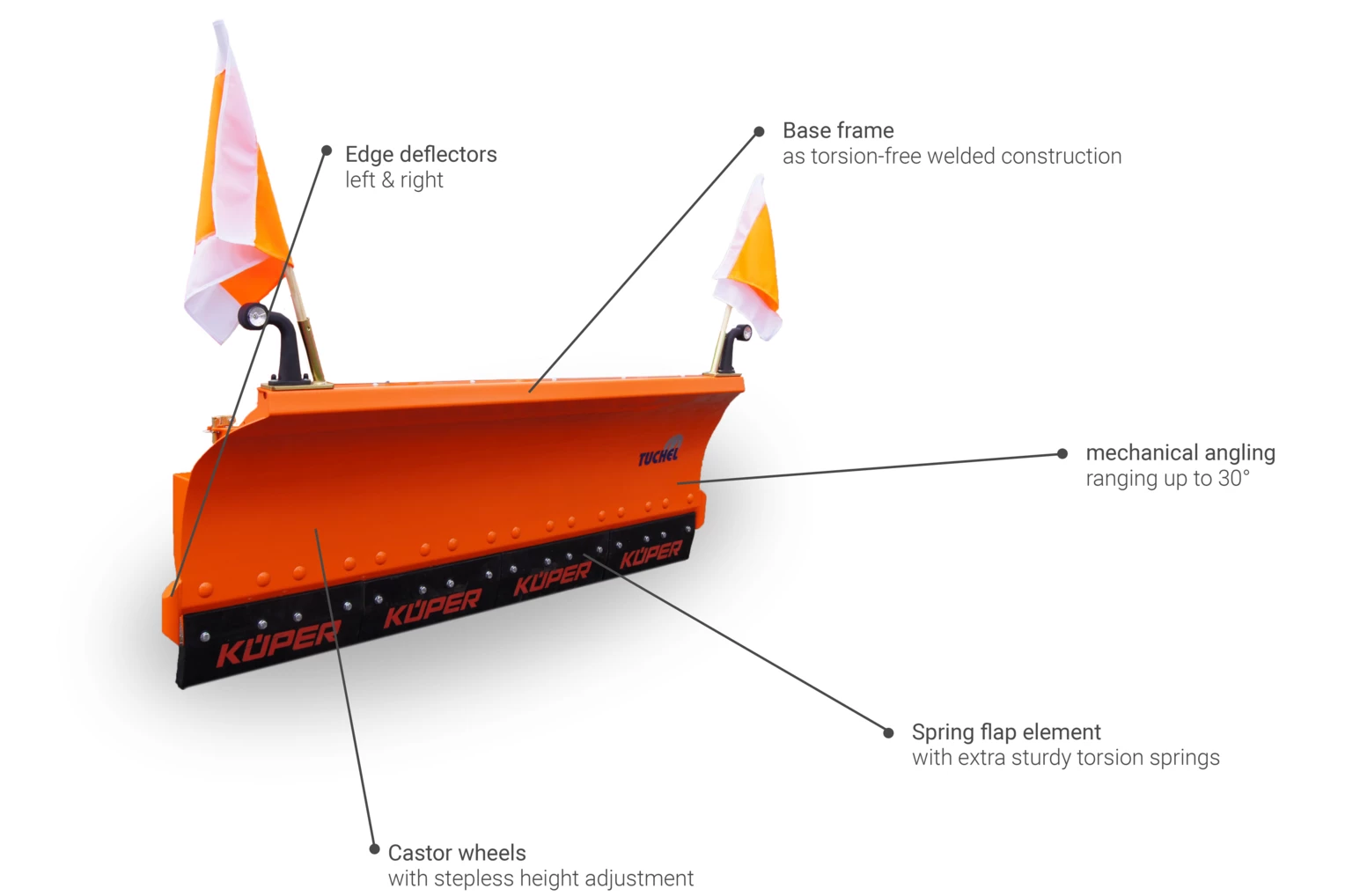 Edge deflectors
left & right

Base frame
as torsion-free welded construction

TUCHEL

mechanical angling
ranging up to 30°

KÜPER KÜPER KÜPER KÜPER

Spring flap element
with extra sturdy torsion springs

Castor wheels
with stepless height adjustment